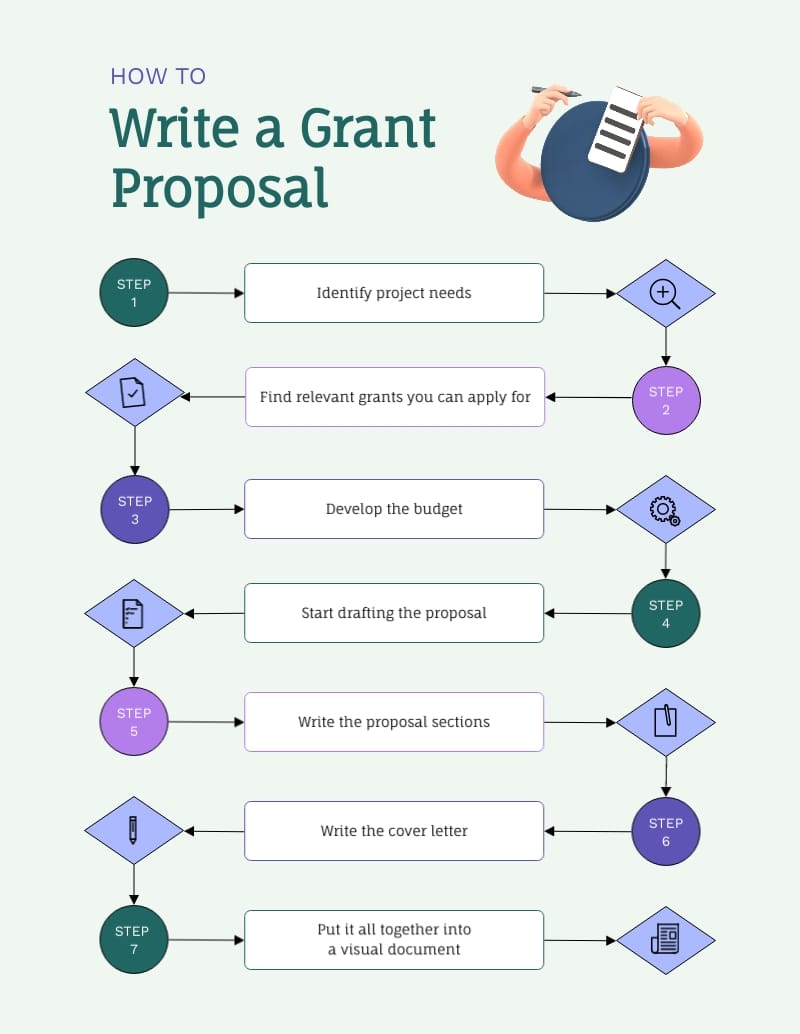 HOW TO

Write a Grant Proposal

STEP 1

Identify project needs

STEP 2

Find relevant grants you can apply for

STEP 3

Develop the budget

STEP 4

Start drafting the proposal

STEP 5

Write the proposal sections

STEP 6

Write the cover letter

STEP 7

Put it all together into a visual document